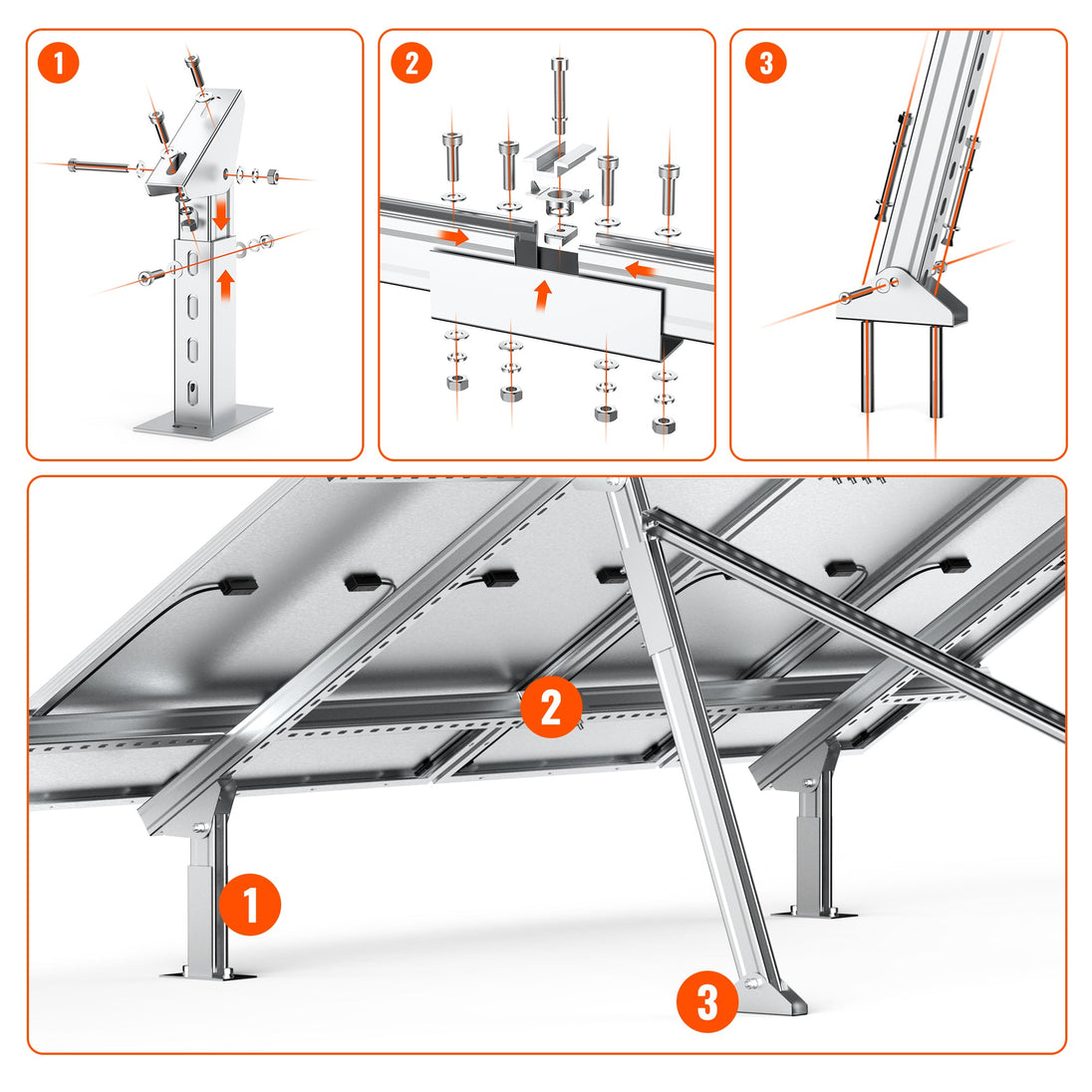 1

2

3

2

1

3